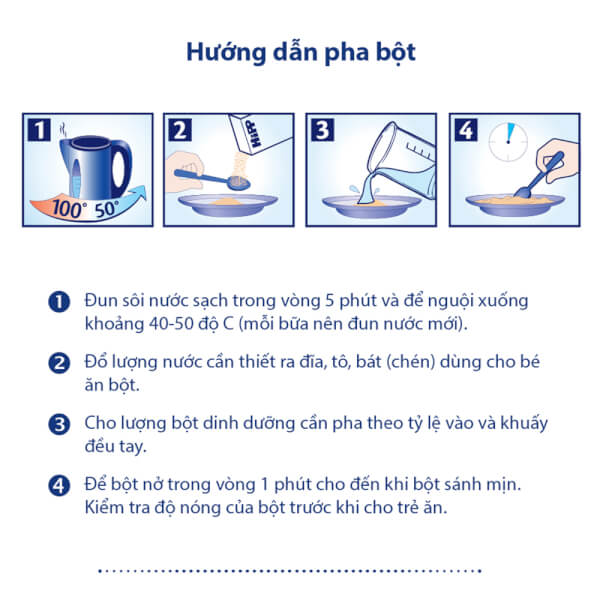 Hướng dẫn pha bột

1

100° 50°

2

HiPP

3

4

1 Đun sôi nước sạch trong vòng 5 phút và để nguội xuống khoảng 40-50 độ C (mỗi bữa nên đun nước mới).

2 Đổ lượng nước cần thiết ra đĩa, tô, bát (chén) dùng cho bé ăn bột.

3 Cho lượng bột dinh dưỡng cần pha theo tỷ lệ vào và khuấy đều tay.

4 Để bột nở trong vòng 1 phút cho đến khi bột sánh mịn. Kiểm tra độ nóng của bột trước khi cho trẻ ăn.