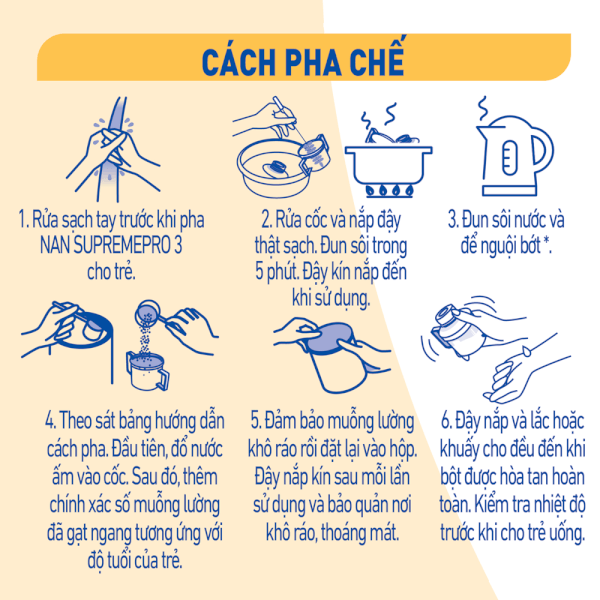 CÁCH PHA CHẾ

1. Rửa sạch tay trước khi pha NAN SUPREMEPRO 3 cho trẻ.

2. Rửa cốc và nắp đậy thật sạch. Đun sôi trong 5 phút. Đậy kín nắp đến khi sử dụng.

3. Đun sôi nước và để nguội bớt *.

4. Theo sát bảng hướng dẫn cách pha. Đầu tiên, đổ nước ấm vào cốc. Sau đó, thêm chính xác số muỗng lường đã gạt ngang tương ứng với độ tuổi của trẻ.

5. Đảm bảo muỗng lường khô ráo rồi đặt lại vào hộp. Đậy nắp kín sau mỗi lần sử dụng và bảo quản nơi khô ráo, thoáng mát.

6. Đậy nắp và lắc hoặc khuấy cho đều đến khi bột được hòa tan hoàn toàn. Kiểm tra nhiệt độ trước khi cho trẻ uống.