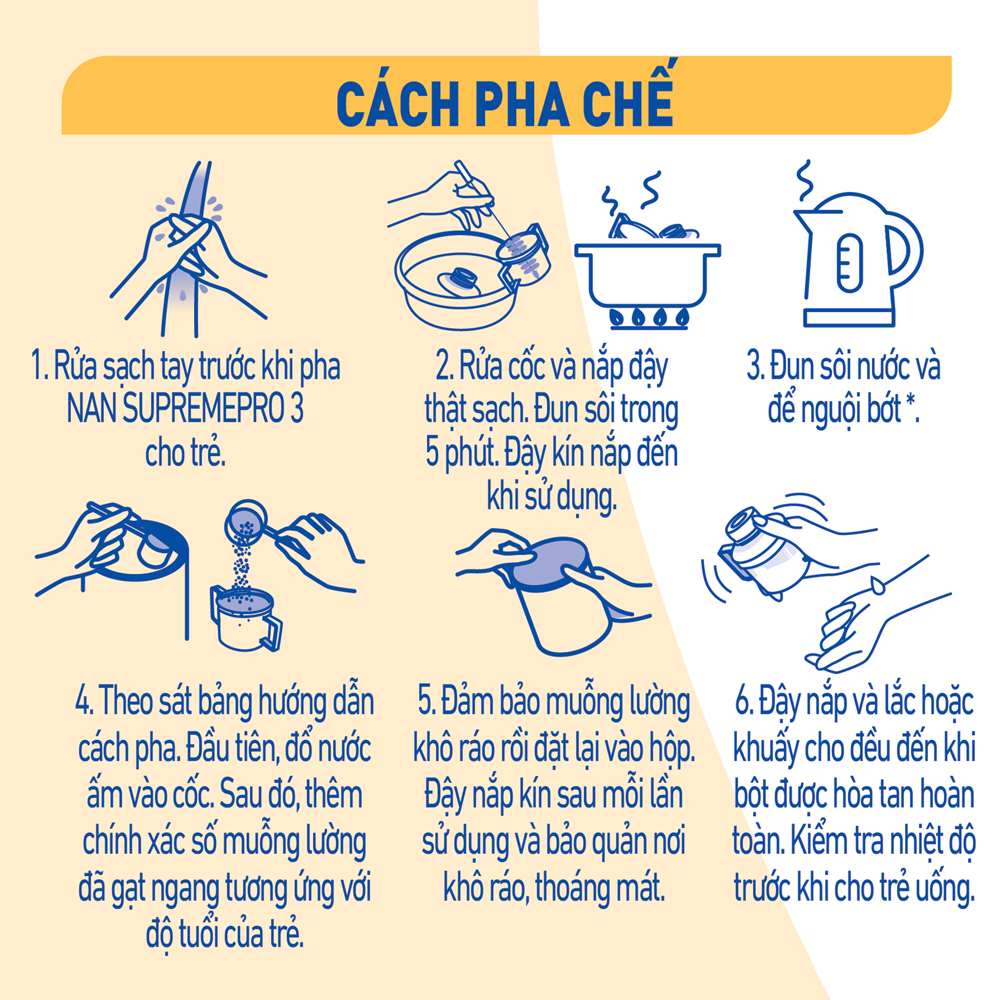 CÁCH PHA CHẾ

1. Rửa sạch tay trước khi pha NAN SUPREMEPRO 3 cho trẻ.

2. Rửa cốc và nắp đậy thật sạch. Đun sôi trong 5 phút. Đậy kín nắp đến khi sử dụng.

3. Đun sôi nước và để nguội bớt *.

4. Theo sát bảng hướng dẫn cách pha. Đầu tiên, đổ nước ấm vào cốc. Sau đó, thêm chính xác số muỗng lường đã gạt ngang tương ứng với độ tuổi của trẻ.

5. Đảm bảo muỗng lường khô ráo rồi đặt lại vào hộp. Đậy nắp kín sau mỗi lần sử dụng và bảo quản nơi khô ráo, thoáng mát.

6. Đậy nắp và lắc hoặc khuấy cho đều đến khi bột được hòa tan hoàn toàn. Kiểm tra nhiệt độ trước khi cho trẻ uống.