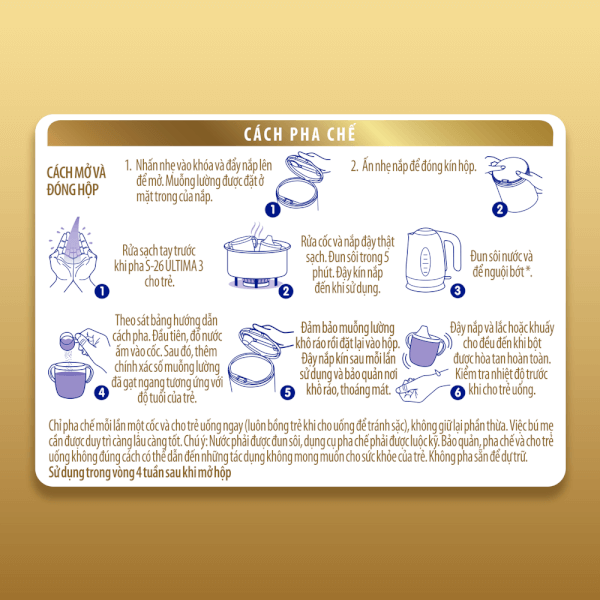 CÁCH PHA CHẾ

CÁCH MỞ VÀ ĐÓNG HỘP

1. Nhấn nhẹ vào khóa và đẩy nắp lên để mở. Muỗng lường được đặt ở mặt trong của nắp.

1

2. Ấn nhẹ nắp để đóng kín hộp.

2

Rửa sạch tay trước khi pha S-26 ULTIMA 3 cho trẻ.

1

Rửa cốc và nắp đậy thật sạch. Đun sôi trong 5 phút. Đậy kín nắp đến khi sử dụng.

2

Đun sôi nước và để nguội bớt *.

3

Theo sát bảng hướng dẫn cách pha. Đầu tiên, đổ nước ấm vào cốc. Sau đó, thêm chính xác số muỗng lường đã gạt ngang tương ứng với độ tuổi của trẻ.

4

Đảm bảo muỗng lường khô ráo rồi đặt lại vào hộp. Đậy nắp kín sau mỗi lần sử dụng và bảo quản nơi khô ráo, thoáng mát.

5

Đậy nắp và lắc hoặc khuấy cho đều đến khi bột được hòa tan hoàn toàn. Kiểm tra nhiệt độ trước khi cho trẻ uống.

6

Chỉ pha chế mỗi lần một cốc và cho trẻ uống ngay (luôn bồng trẻ khi cho uống để tránh sặc), không giữ lại phần thừa. Việc bú mẹ cần được duy trì càng lâu càng tốt. Chú ý: Nước phải được đun sôi, dụng cụ pha chế phải được luộc kỹ. Bảo quản, pha chế và cho trẻ uống không đúng cách có thể dẫn đến những tác dụng không mong muốn cho sức khỏe của trẻ. Không pha sẵn để dự trữ.
Sử dụng trong vòng 4 tuần sau khi mở hộp